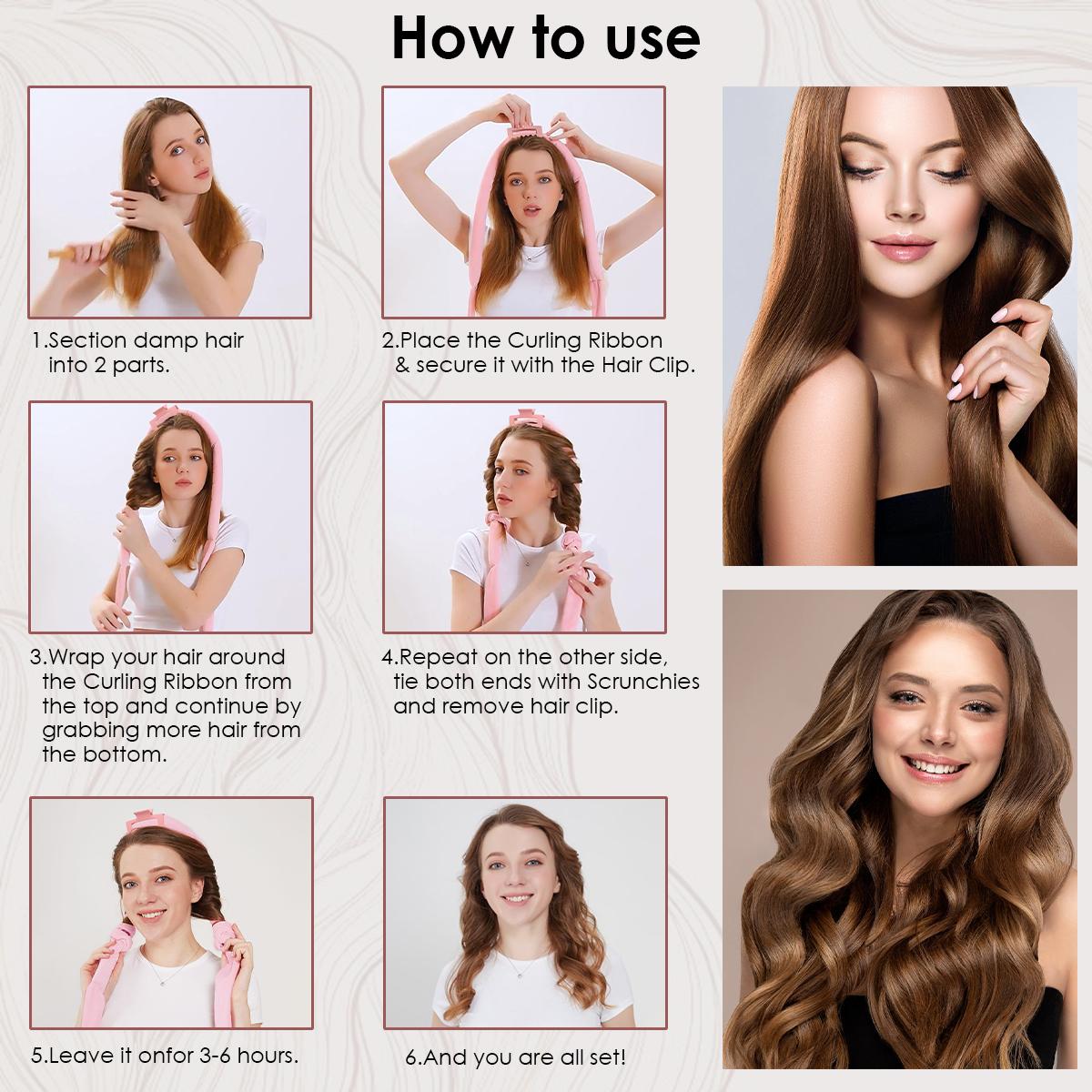 How to use

1.Section damp hair into 2 parts.

2.Place the Curling Ribbon & secure it with the Hair Clip.

3.Wrap your hair around the Curling Ribbon from the top and continue by grabbing more hair from the bottom.

4.Repeat on the other side, tie both ends with Scrunchies and remove hair clip.

5.Leave it onfor 3-6 hours.

6.And you are all set!